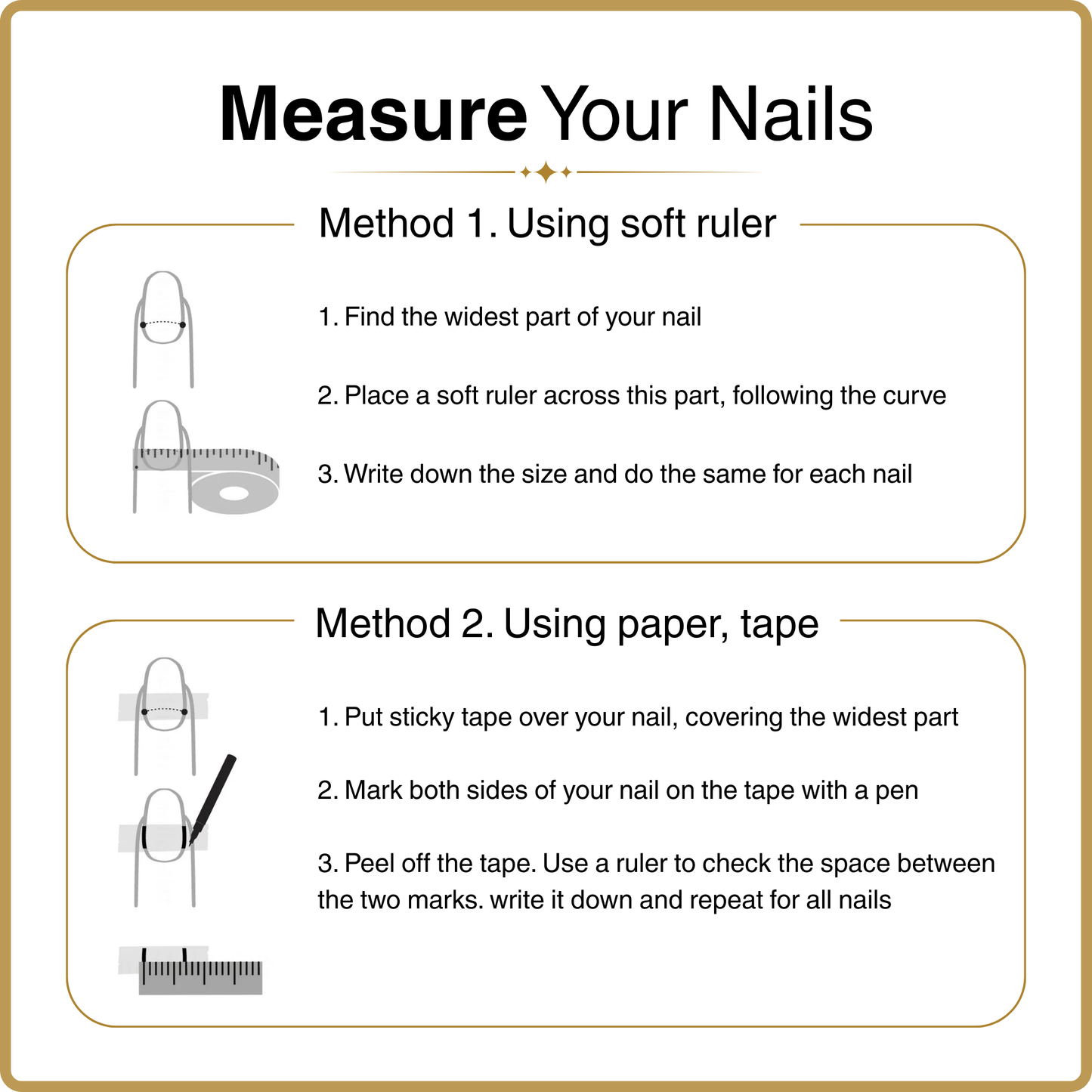 Measure Your Nails

Method 1. Using soft ruler

1. Find the widest part of your nail

2. Place a soft ruler across this part, following the curve

3. Write down the size and do the same for each nail

Method 2. Using paper, tape

1. Put sticky tape over your nail, covering the widest part

2. Mark both sides of your nail on the tape with a pen

3. Peel off the tape. Use a ruler to check the space between the two marks. write it down and repeat for all nails