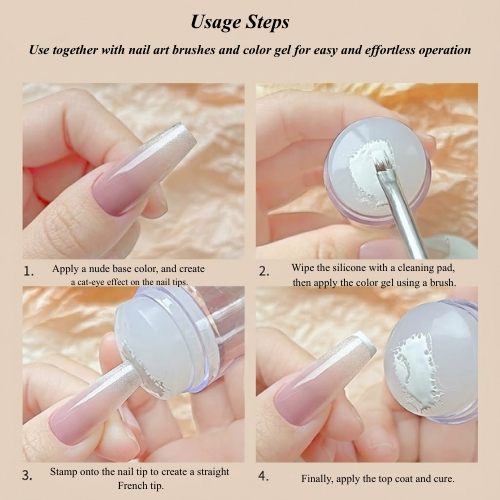 Usage Steps

Use together with nail art brushes and color gel for easy and effortless operation

1. Apply a nude base color, and create a cat-eye effect on the nail tips.

2. Wipe the silicone with a cleaning pad, then apply the color gel using a brush.

3. Stamp onto the nail tip to create a straight French tip.

4. Finally, apply the top coat and cure.