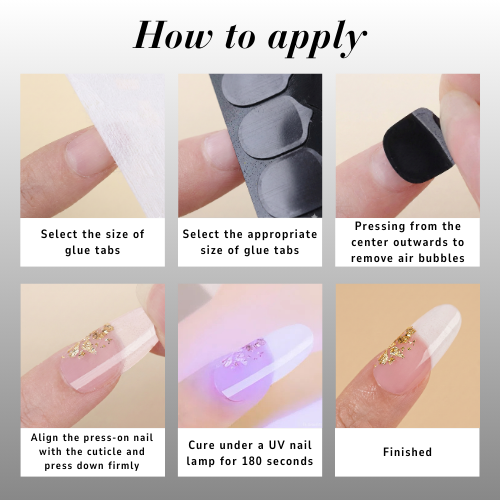 How to apply

Select the size of glue tabs

Select the appropriate size of glue tabs

Pressing from the center outwards to remove air bubbles

Align the press-on nail with the cuticle and press down firmly

Cure under a UV nail lamp for 180 seconds

Finished